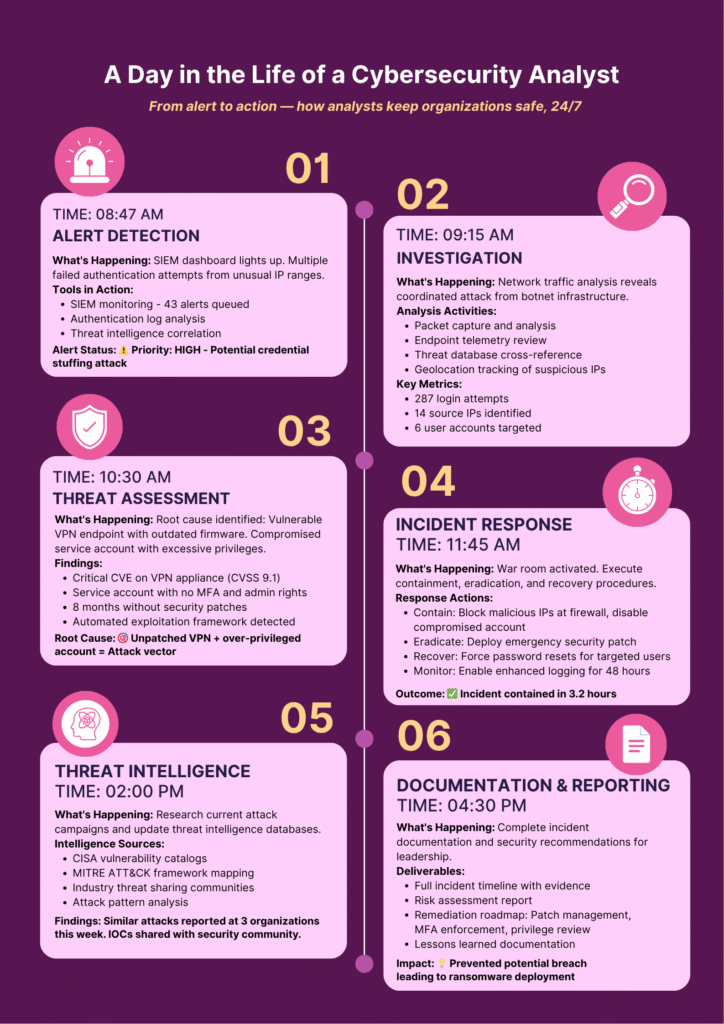 A Day in the Life of a Cybersecurity Analyst

From alert to action — how analysts keep organizations safe, 24/7

01

TIME: 08:47 AM

ALERT DETECTION

What's Happening: SIEM dashboard lights up. Multiple failed authentication attempts from unusual IP ranges.

Tools in Action:
- SIEM monitoring - 43 alerts queued
- Authentication log analysis
- Threat intelligence correlation

Alert Status: ⚠️ Priority: HIGH - Potential credential stuffing attack

02

TIME: 09:15 AM

INVESTIGATION

What's Happening: Network traffic analysis reveals coordinated attack from botnet infrastructure.

Analysis Activities:
- Packet capture and analysis
- Endpoint telemetry review
- Threat database cross-reference
- Geolocation tracking of suspicious IPs

Key Metrics:
- 287 login attempts
- 14 source IPs identified
- 6 user accounts targeted

03

TIME: 10:30 AM

THREAT ASSESSMENT

What's Happening: Root cause identified: Vulnerable VPN endpoint with outdated firmware. Compromised service account with excessive privileges.

Findings:
- Critical CVE on VPN appliance (CVSS 9.1)
- Service account with no MFA and admin rights
- 8 months without security patches
- Automated exploitation framework detected

Root Cause: 🎯 Unpatched VPN + over-privileged account = Attack vector

04

INCIDENT RESPONSE

TIME: 11:45 AM

What's Happening: War room activated. Execute containment, eradication, and recovery procedures.

Response Actions:
- Contain: Block malicious IPs at firewall, disable compromised account
- Eradicate: Deploy emergency security patch
- Recover: Force password resets for targeted users
- Monitor: Enable enhanced logging for 48 hours

Outcome: ✅ Incident contained in 3.2 hours

05

THREAT INTELLIGENCE

TIME: 02:00 PM

What's Happening: Research current attack campaigns and update threat intelligence databases.

Intelligence Sources:
- CISA vulnerability catalogs
- MITRE ATT&CK framework mapping
- Industry threat sharing communities
- Attack pattern analysis

Findings: Similar attacks reported at 3 organizations this week. IOCs shared with security community.

06

DOCUMENTATION & REPORTING

TIME: 04:30 PM

What's Happening: Complete incident documentation and security recommendations for leadership.

Deliverables:
- Full incident timeline with evidence
- Risk assessment report
- Remediation roadmap: Patch management, MFA enforcement, privilege review
- Lessons learned documentation

Impact: 🏆 Prevented potential breach leading to ransomware deployment